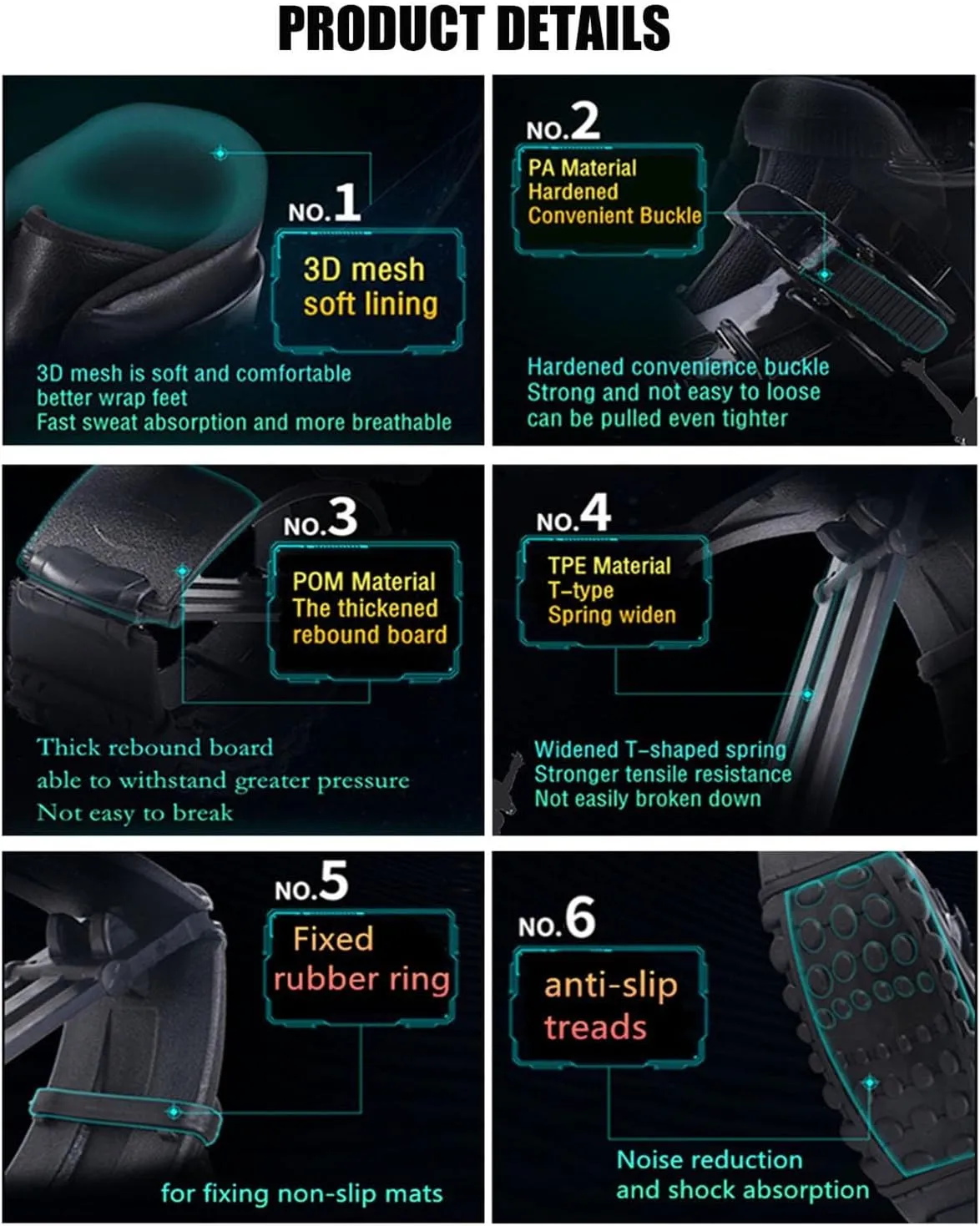 PRODUCT DETAILS

NO.1

3D mesh soft lining

3D mesh is soft and comfortable
better wrap feet
Fast sweat absorption and more breathable

NO.2

PA Material
Hardened
Convenient Buckle

Hardened convenience buckle
Strong and not easy to loose
can be pulled even tighter

NO.3

POM Material
The thickened
rebound board

Thick rebound board
able to withstand greater pressure
Not easy to break

NO.4

TPE Material
T-type
Spring widen

Widened T-shaped spring
Stronger tensile resistance
Not easily broken down

NO.5

Fixed
rubber ring

for fixing non-slip mats

NO.6

anti-slip
treads

Noise reduction
and shock absorption